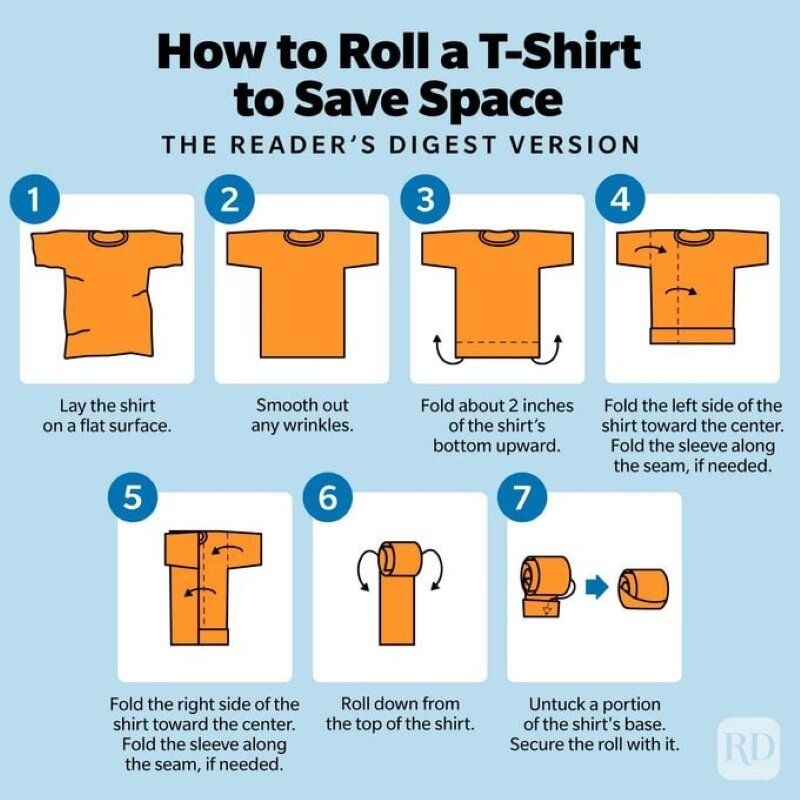 How to Roll a T-Shirt to Save Space

THE READER'S DIGEST VERSION

1
Lay the shirt on a flat surface.

2
Smooth out any wrinkles.

3
Fold about 2 inches of the shirt's bottom upward.

4
Fold the left side of the shirt toward the center. Fold the sleeve along the seam, if needed.

5
Fold the right side of the shirt toward the center. Fold the sleeve along the seam, if needed.

6
Roll down from the top of the shirt.

7
Untuck a portion of the shirt's base. Secure the roll with it.

RD