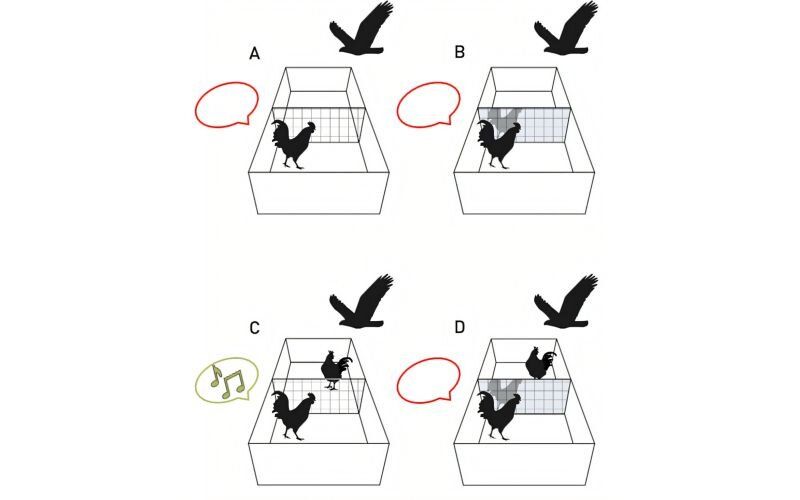 A

B

C

D